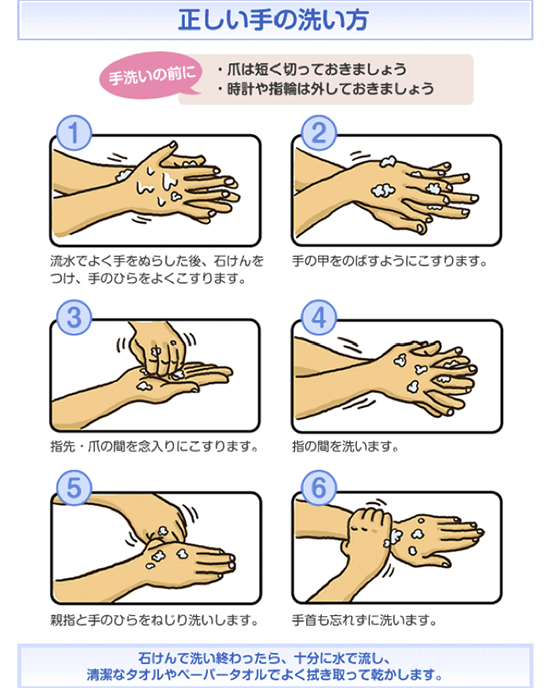 正しい手の洗い方

手洗いの前に
・爪は短く切っておきましょう
・時計や指輪は外しておきましょう

1
流水でよく手をぬらした後、石けんをつけ、手のひらをよくこすります。

2
手の甲をのばすようにこすります。

3
指先・爪の間を念入りにこすります。

4
指の間を洗います。

5
親指と手のひらをねじり洗いします。

6
手首も忘れずに洗います。

石けんで洗い終わったら、十分に水で流し、清潔なタオルやペーパータオルでよく拭き取って乾かします。